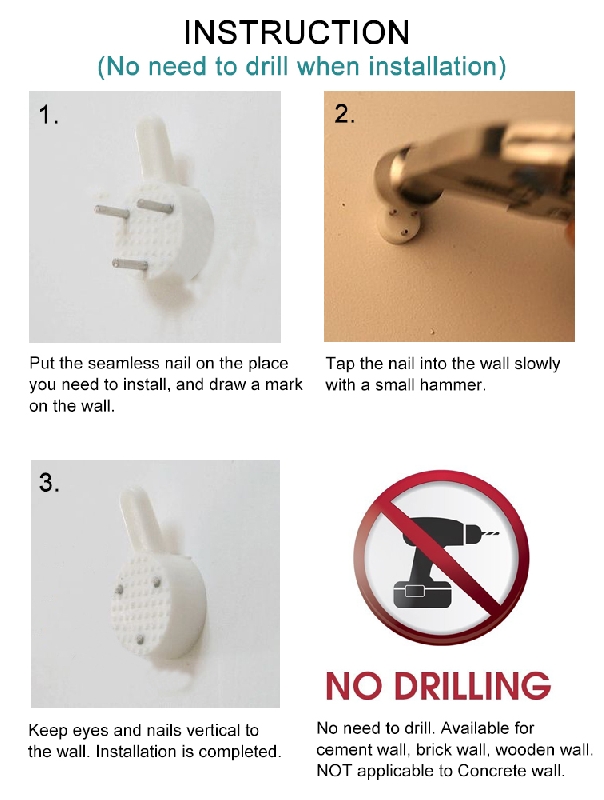 INSTRUCTION
(No need to drill when installation)

1.

Put the seamless nail on the place you need to install, and draw a mark on the wall.

2.

Tap the nail into the wall slowly with a small hammer.

3.

Keep eyes and nails vertical to the wall. Installation is completed.

NO DRILLING

No need to drill. Available for cement wall, brick wall, wooden wall. NOT applicable to Concrete wall.